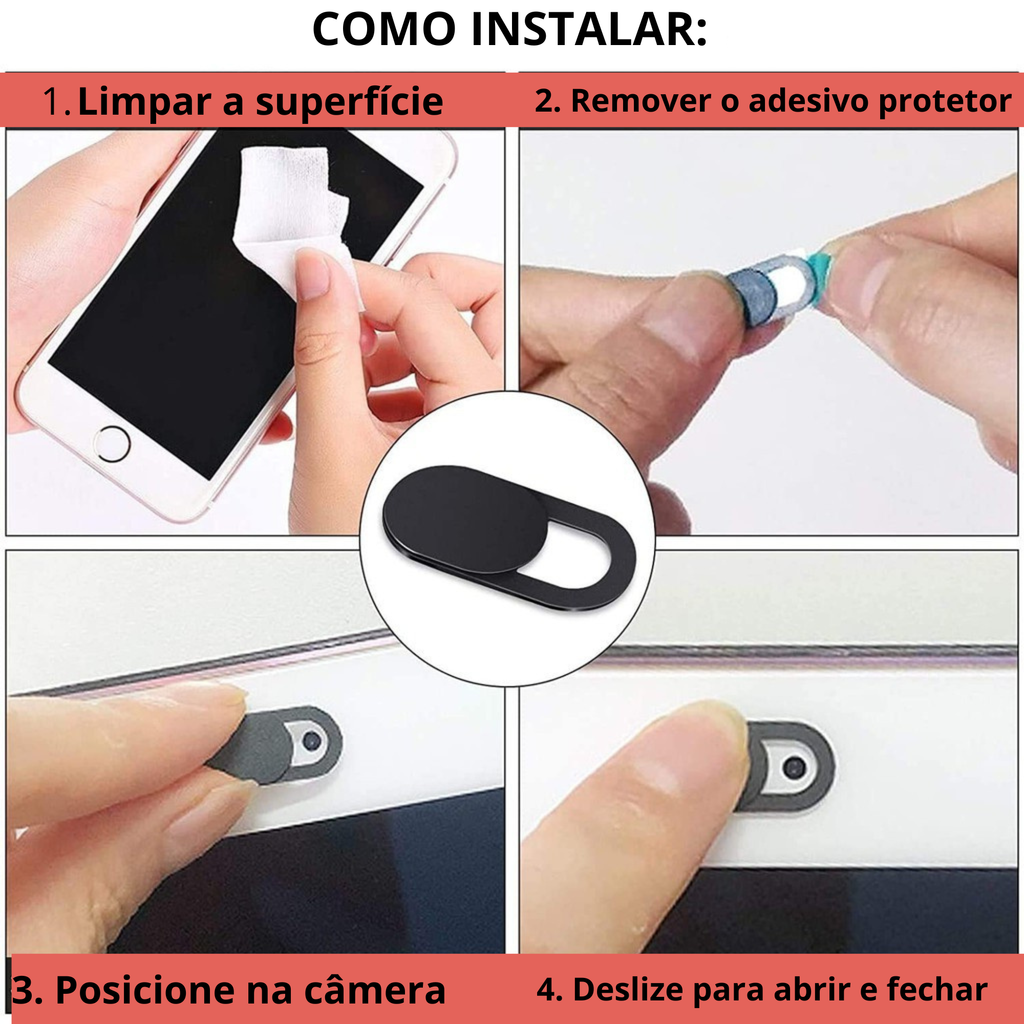 COMO INSTALAR:

1. Limpar a superfície

2. Remover o adesivo protetor

3. Posicione na câmera

4. Deslize para abrir e fechar